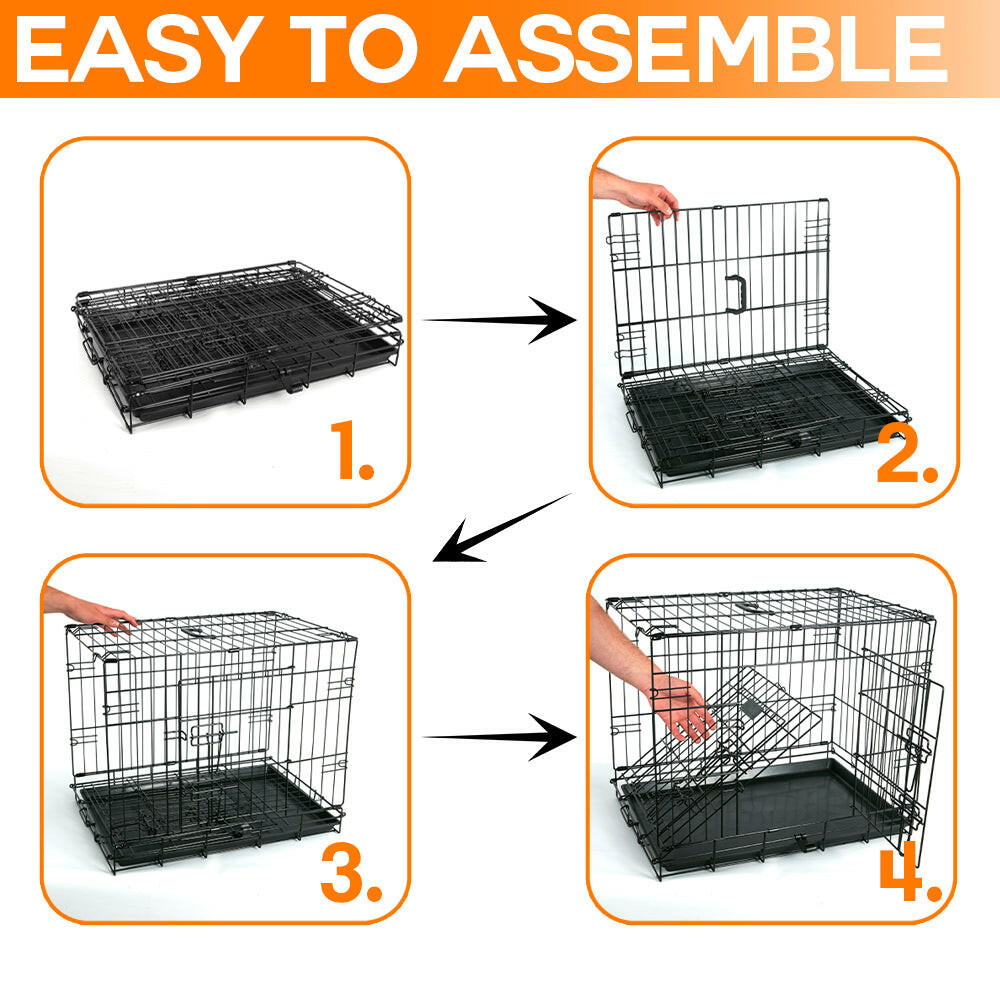 EASY TO ASSEMBLE

1.

2.

3.

4.